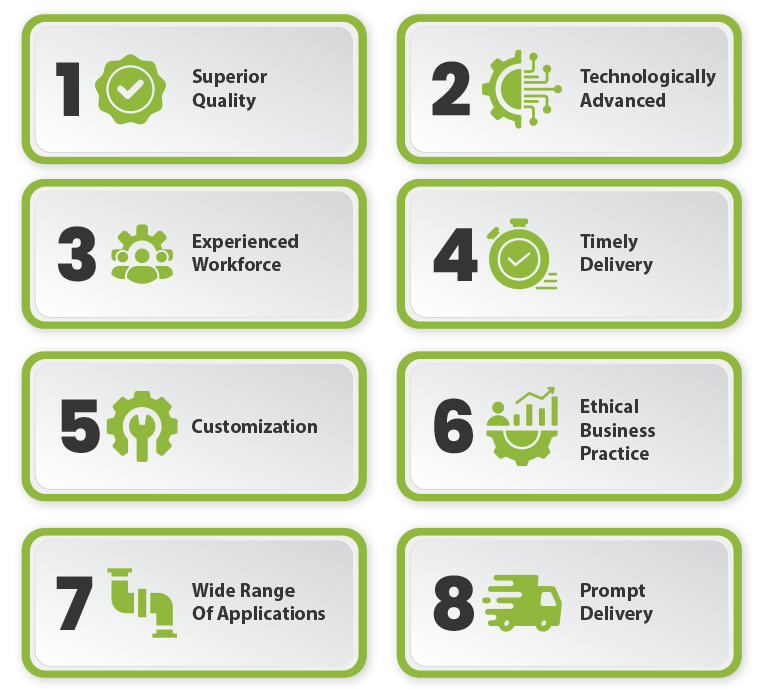 1 Superior Quality

2 Technologically Advanced

3 Experienced Workforce

4 Timely Delivery

5 Customization

6 Ethical Business Practice

7 Wide Range Of Applications

8 Prompt Delivery